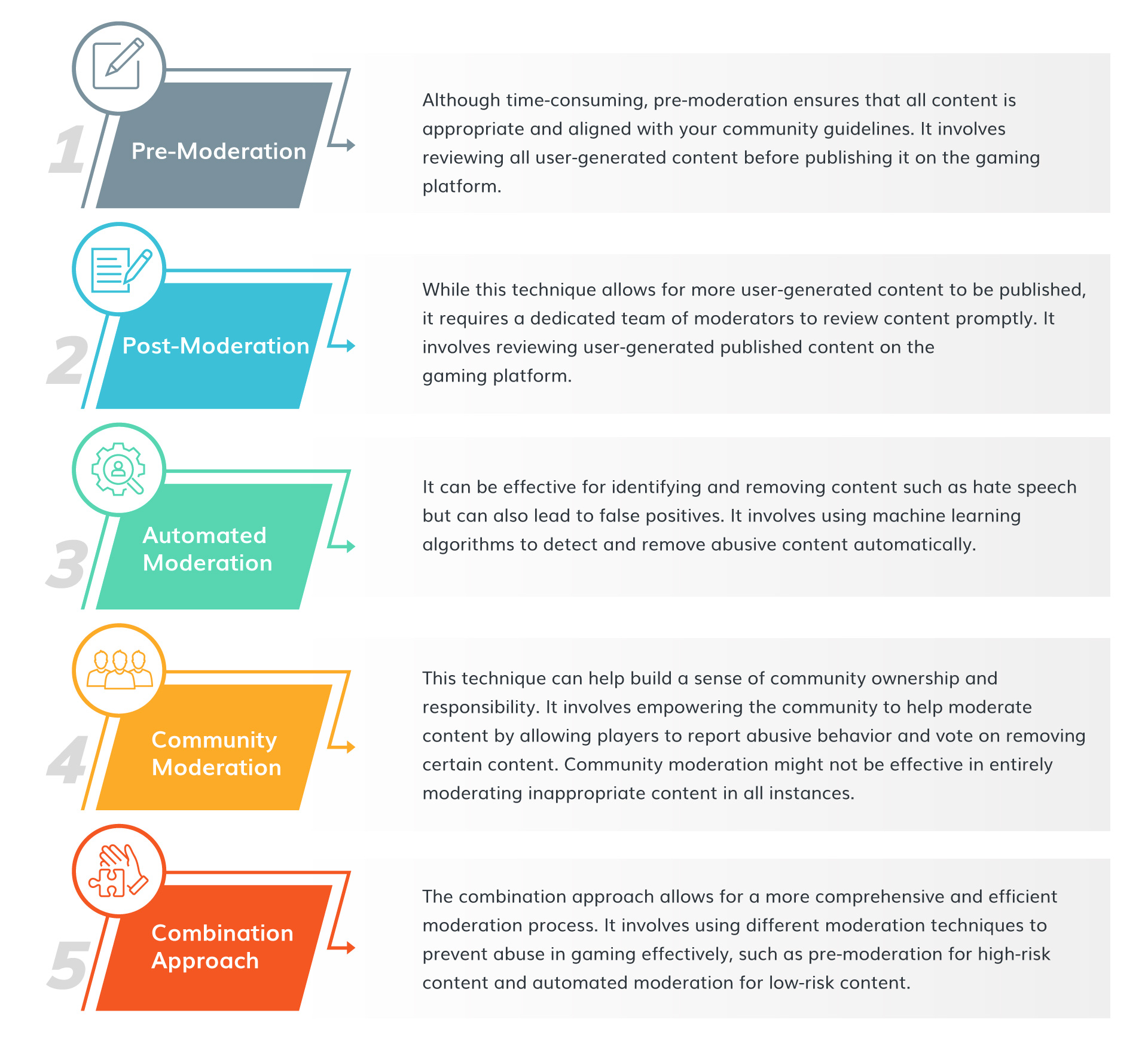 1

Pre-Moderation

Although time-consuming, pre-moderation ensures that all content is appropriate and aligned with your community guidelines. It involves reviewing all user-generated content before publishing it on the gaming platform.

2

Post-Moderation

While this technique allows for more user-generated content to be published, it requires a dedicated team of moderators to review content promptly. It involves reviewing user-generated published content on the gaming platform.

3

Automated Moderation

It can be effective for identifying and removing content such as hate speech but can also lead to false positives. It involves using machine learning algorithms to detect and remove abusive content automatically.

4

Community Moderation

This technique can help build a sense of community ownership and responsibility. It involves empowering the community to help moderate content by allowing players to report abusive behavior and vote on removing certain content. Community moderation might not be effective in entirely moderating inappropriate content in all instances.

5

Combination Approach

The combination approach allows for a more comprehensive and efficient moderation process. It involves using different moderation techniques to prevent abuse in gaming effectively, such as pre-moderation for high-risk content and automated moderation for low-risk content.